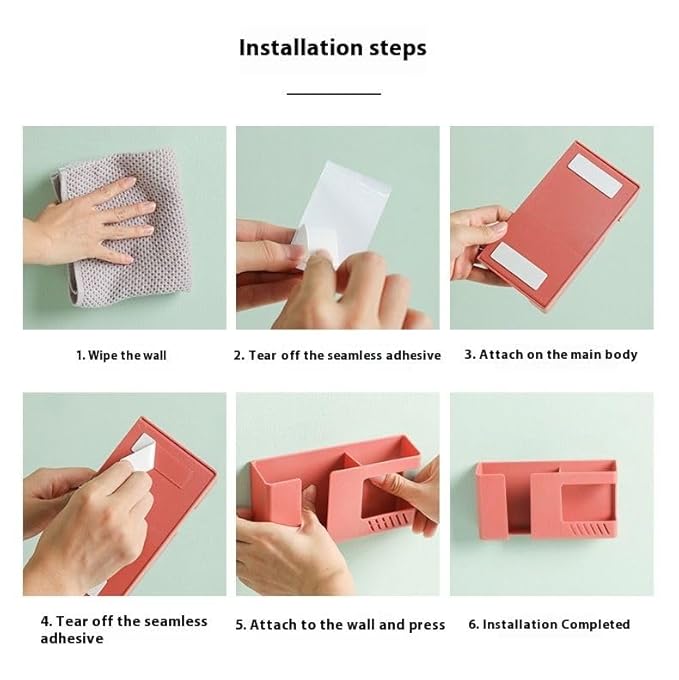 Installation steps

1. Wipe the wall

2. Tear off the seamless adhesive

3. Attach on the main body

4. Tear off the seamless adhesive

5. Attach to the wall and press

6. Installation Completed