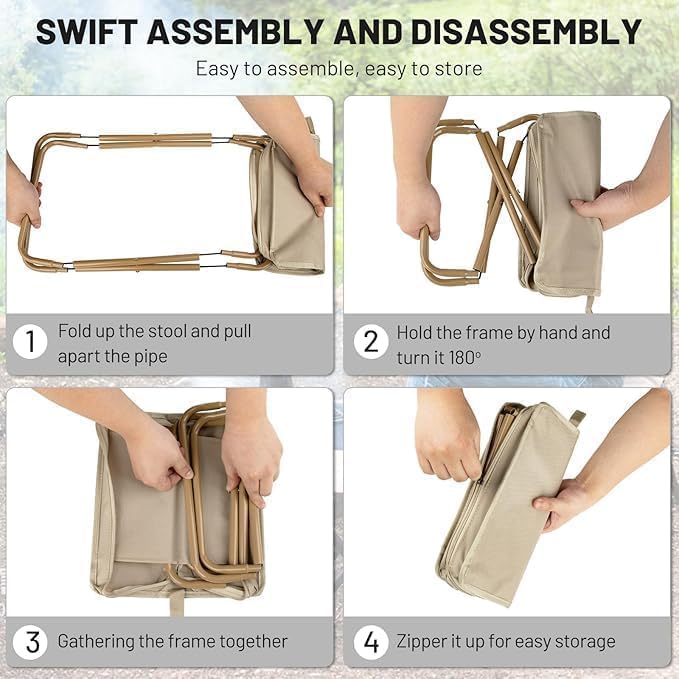 SWIFT ASSEMBLY AND DISASSEMBLY

Easy to assemble, easy to store

1 Fold up the stool and pull apart the pipe

2 Hold the frame by hand and turn it 180°

3 Gathering the frame together

4 Zipper it up for easy storage