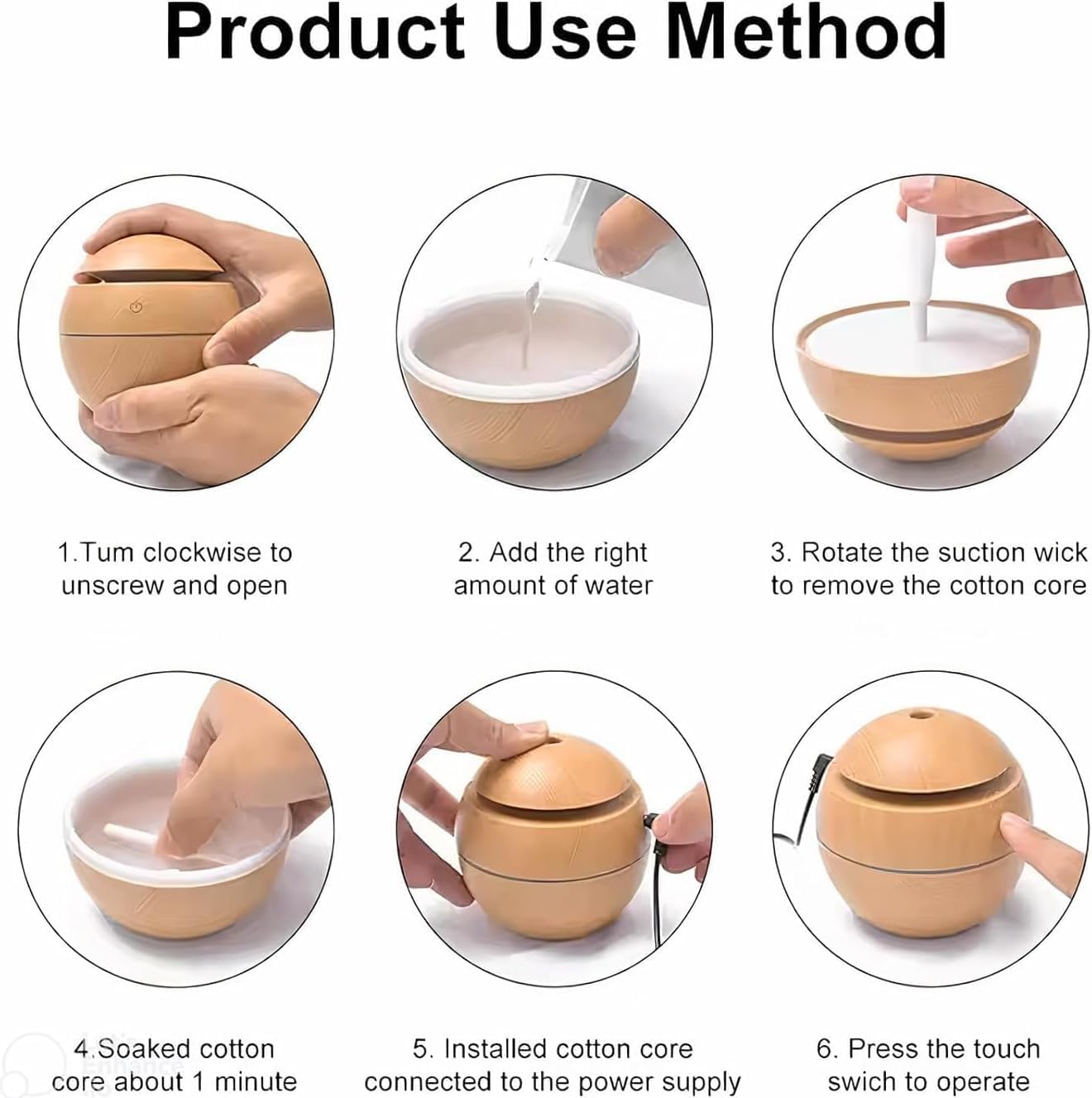 Product Use Method

1.Tum clockwise to unscrew and open

2. Add the right amount of water

3. Rotate the suction wick to remove the cotton core

4.Soaked cotton core about 1 minute

5. Installed cotton core connected to the power supply

6. Press the touch swich to operate