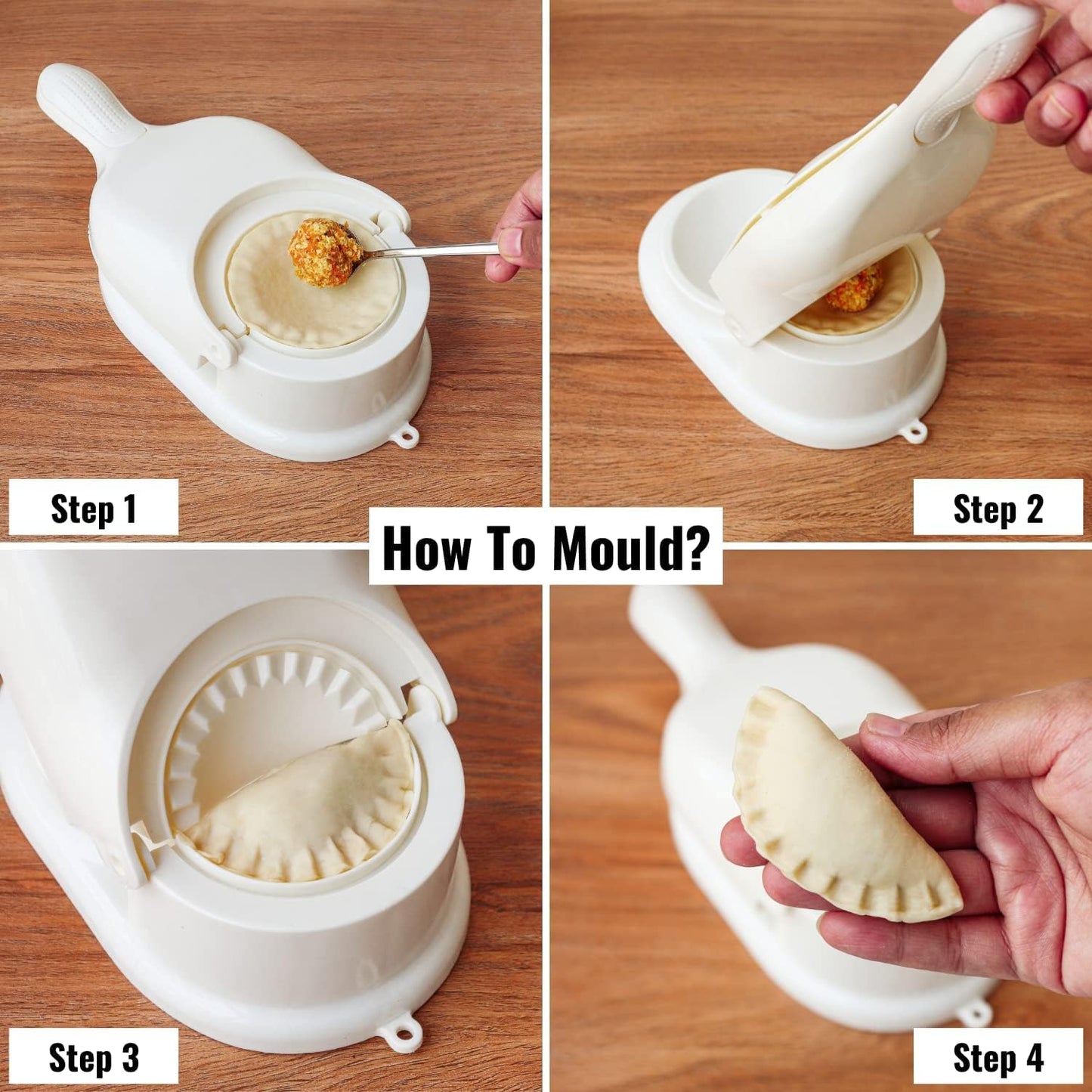 Step 1

Step 2

How To Mould?

Step 3

Step 4