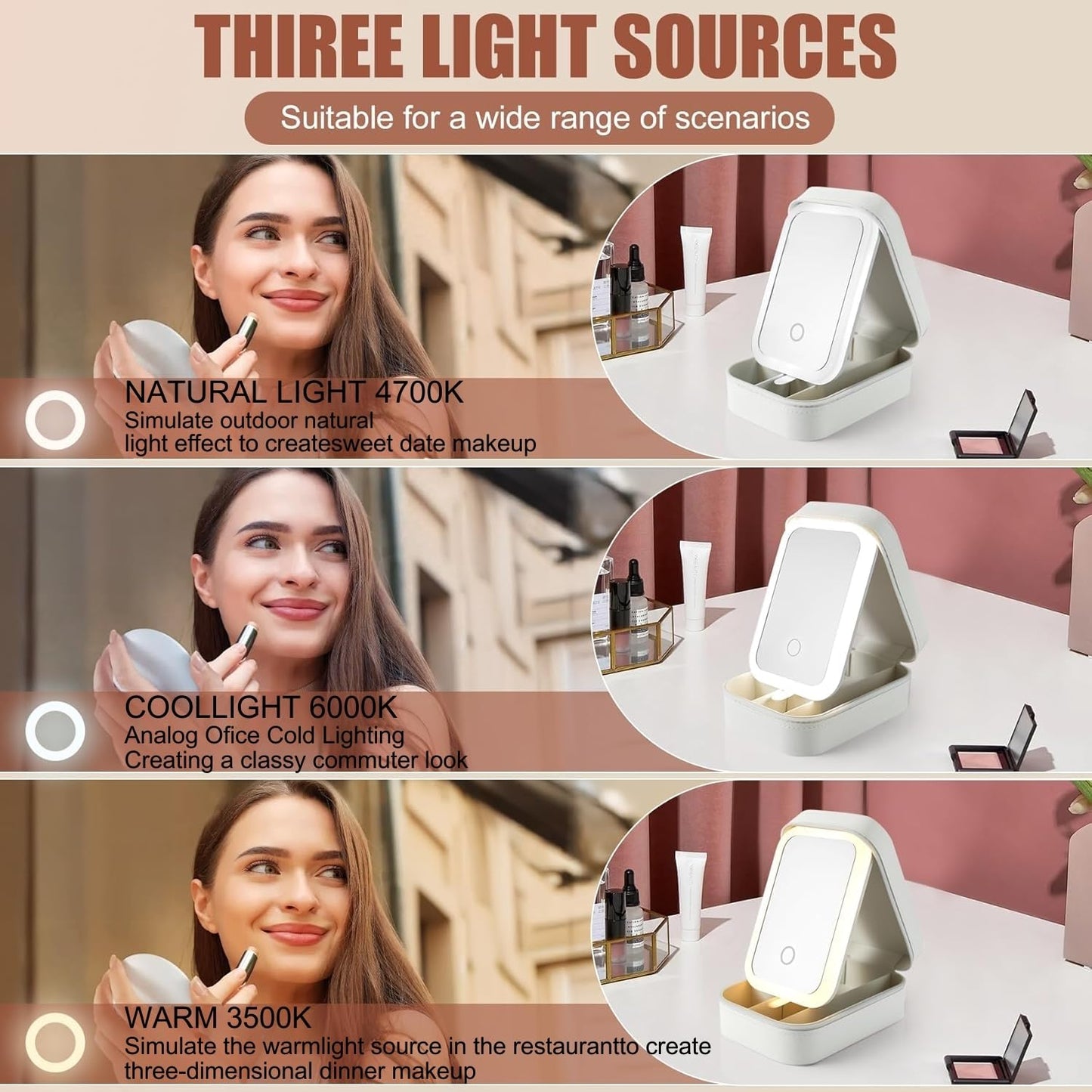 THIREE LIGHT SOURCES

Suitable for a wide range of scenarios

NATURAL LIGHT 4700K
Simulate outdoor natural light effect to createsweet date makeup

COOLLIGHT 6000K
Analog Ofice Cold Lighting
Creating a classy commuter look

WARM 3500K
Simulate the warmlight source in the restaurantto create three-dimensional dinner makeup