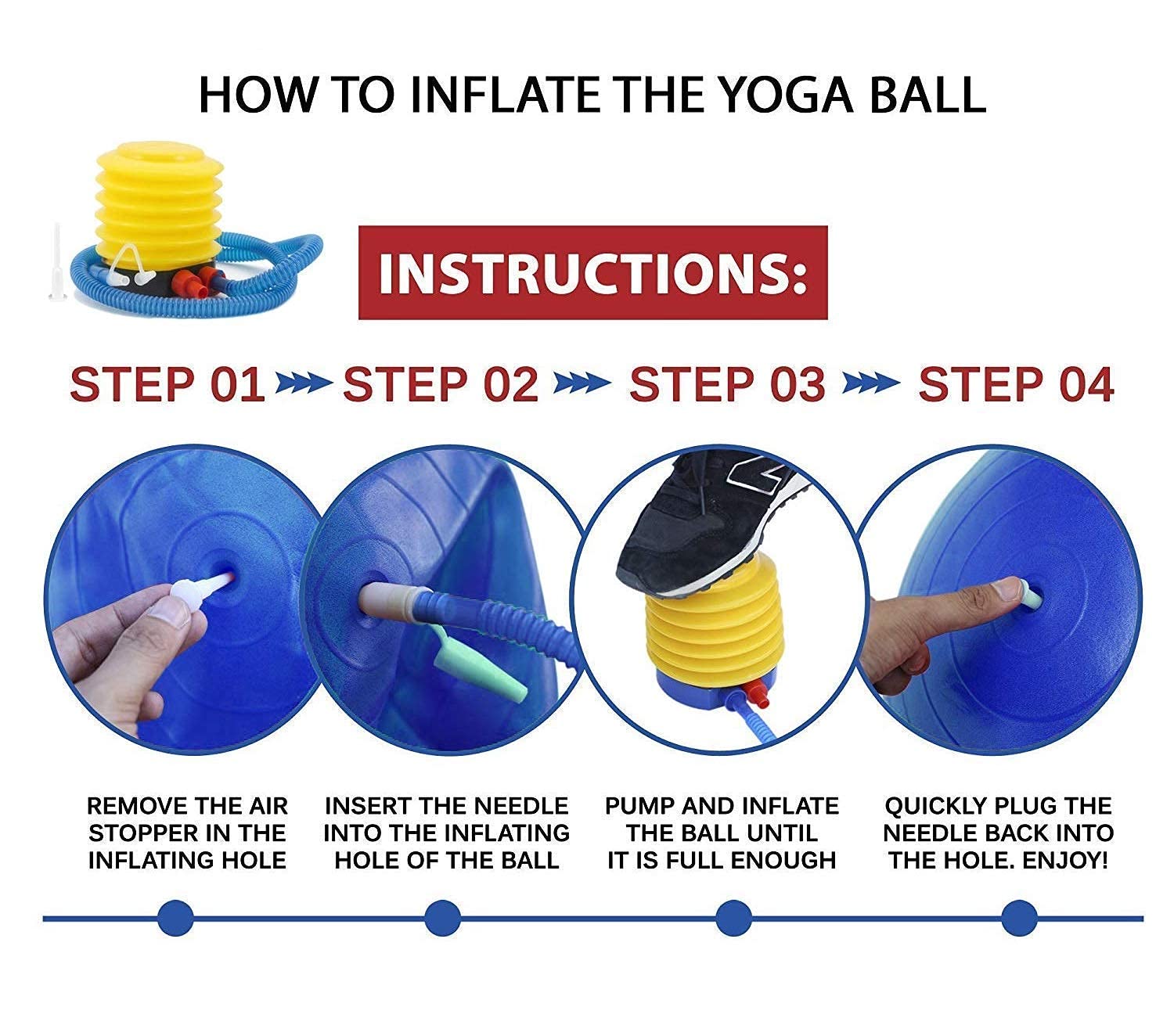 HOW TO INFLATE THE YOGA BALL

INSTRUCTIONS:

STEP 01

STEP 02

STEP 03

STEP 04

REMOVE THE AIR STOPPER IN THE INFLATING HOLE

INSERT THE NEEDLE INTO THE INFLATING HOLE OF THE BALL

PUMP AND INFLATE THE BALL UNTIL IT IS FULL ENOUGH

QUICKLY PLUG THE NEEDLE BACK INTO THE HOLE. ENJOY!