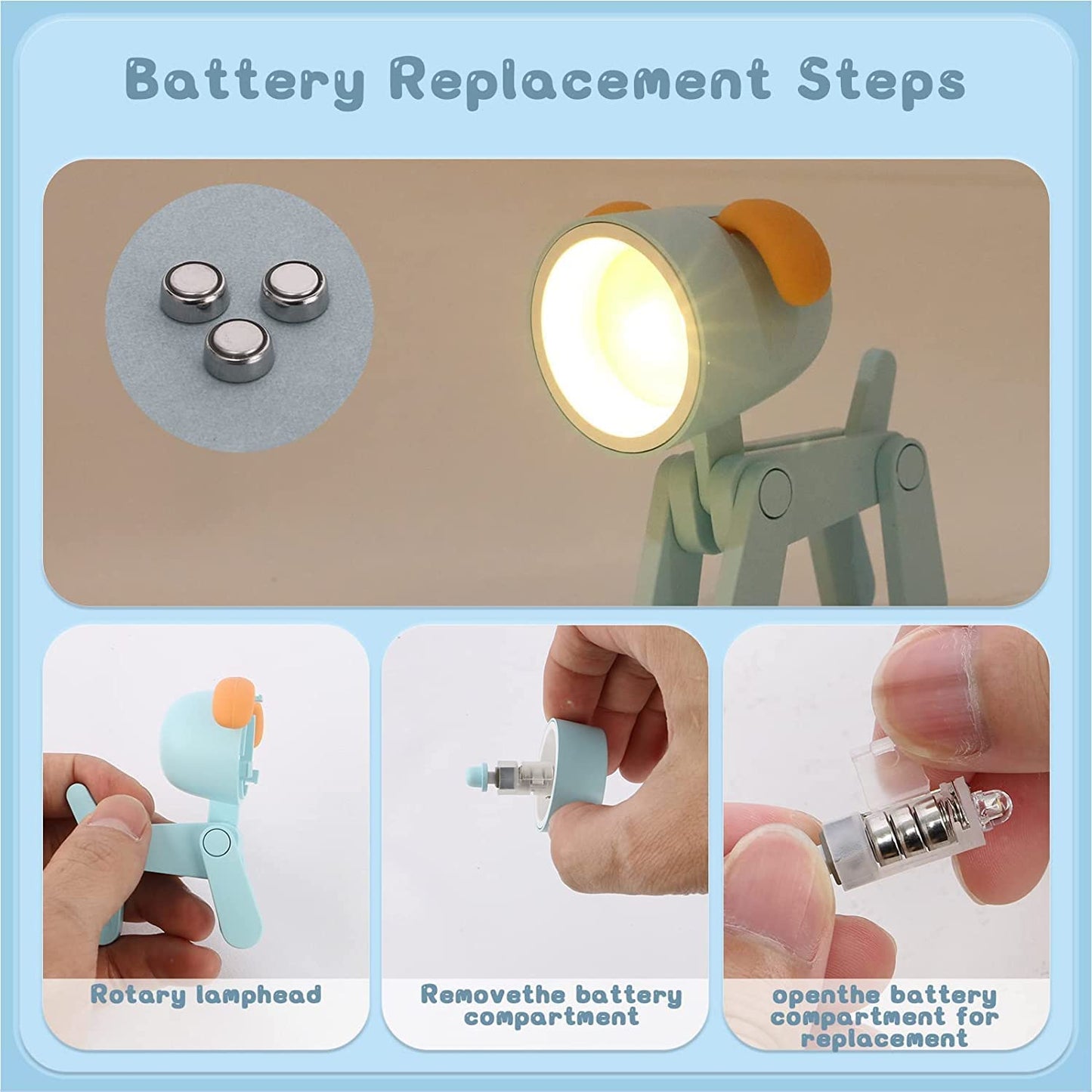 Battery Replacement Steps

Rotary lamphead

Removethe battery compartment

openthe battery compartment for replacement