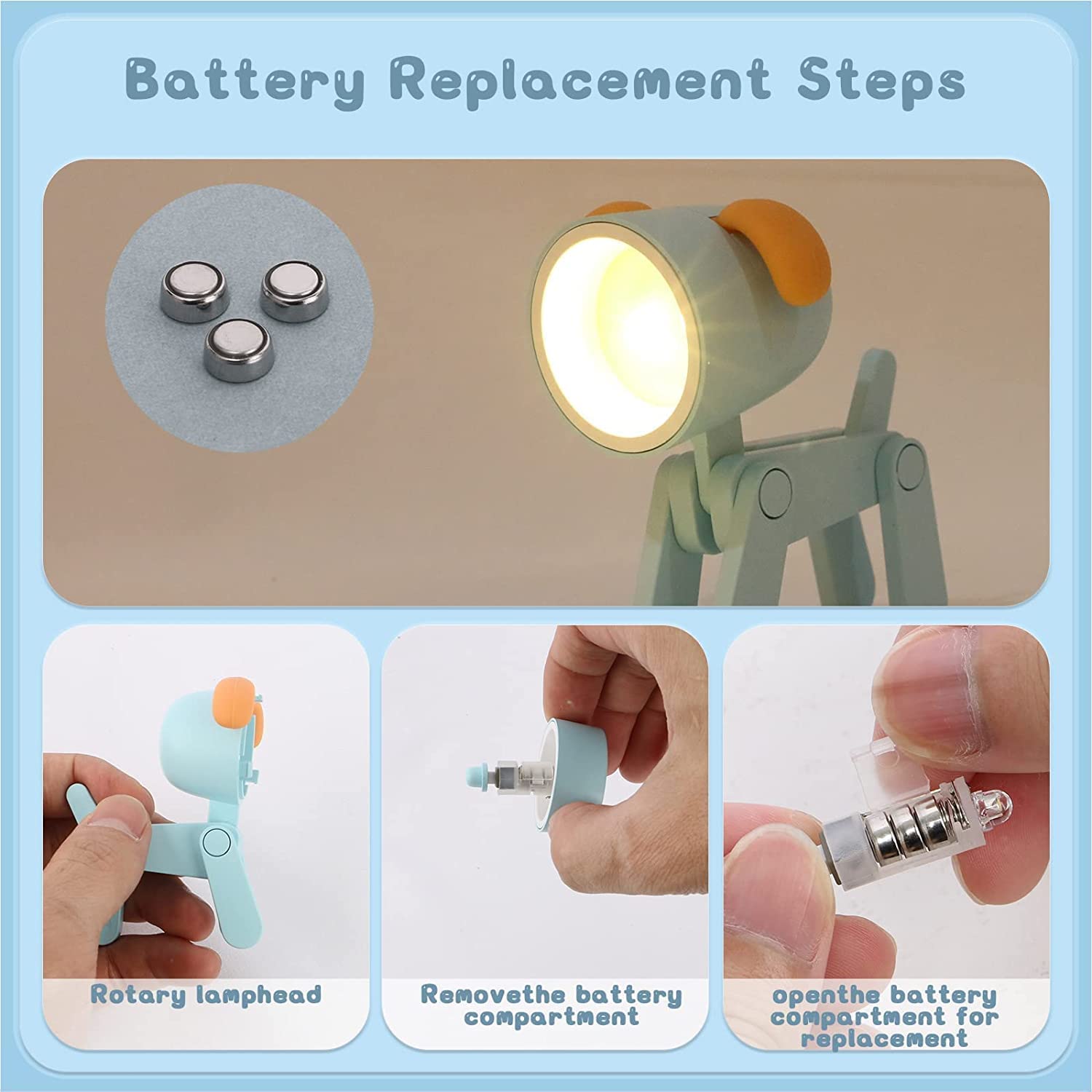 Battery Replacement Steps

Rotary lamphead

Removethe battery compartment

openthe battery compartment for replacement