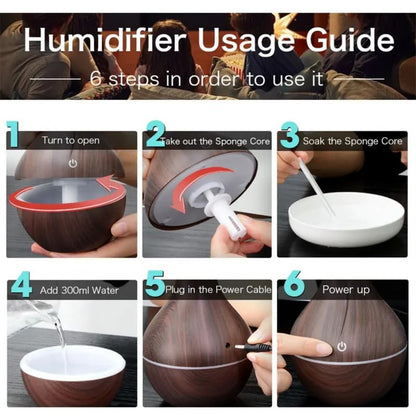 Humidifier Usage Guide

6 steps in order to use it

1 Turn to open

2 Take out the Sponge Core

3 Soak the Sponge Core

4 Add 300ml Water

5 Plug in the Power Cable

6 Power up