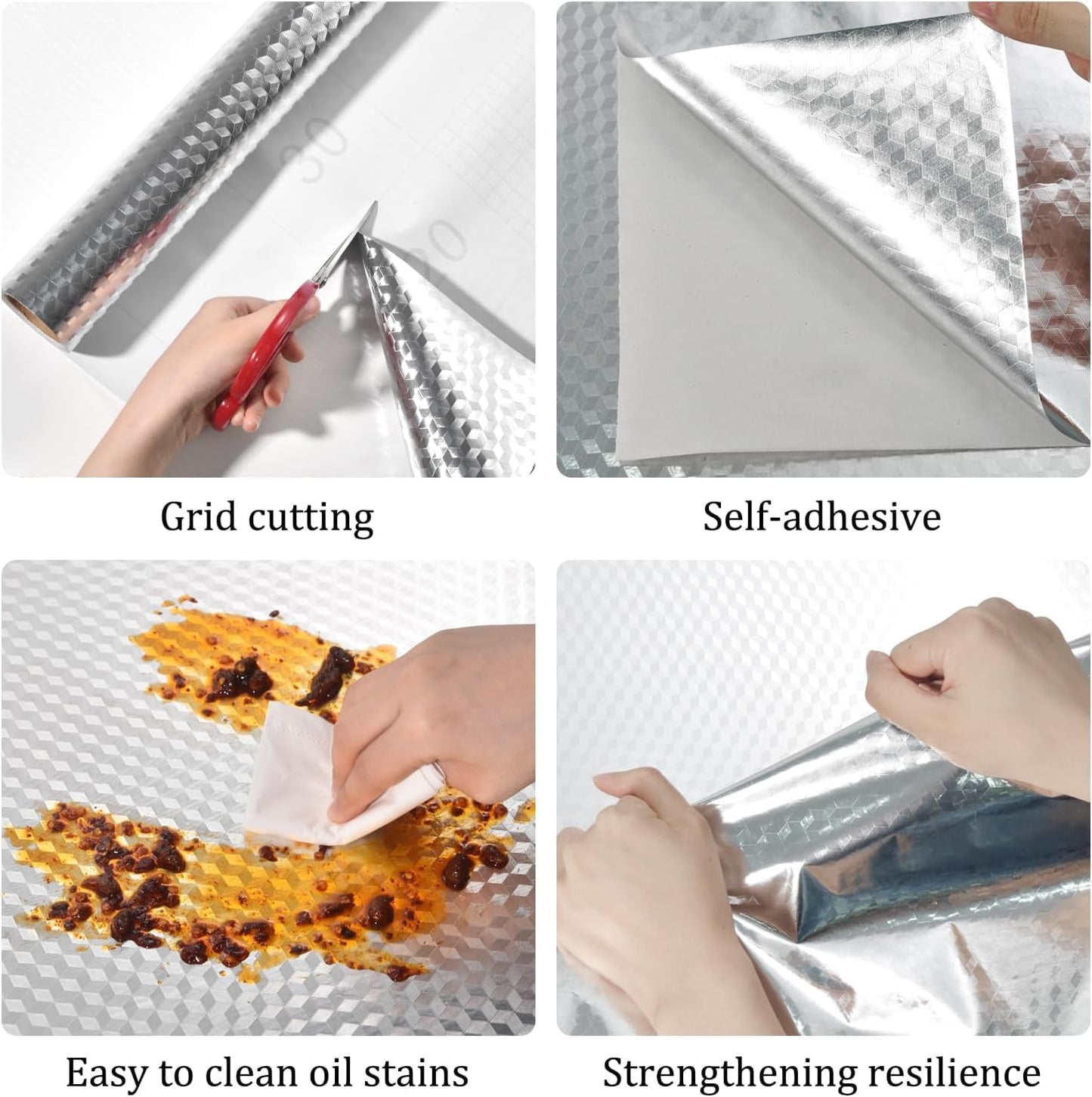 30

20

Grid cutting

Self-adhesive

Easy to clean oil stains

Strengthening resilience