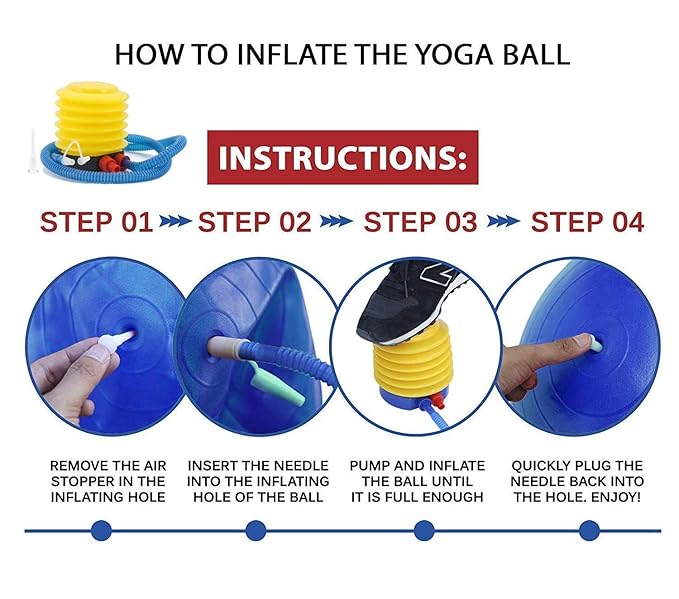 HOW TO INFLATE THE YOGA BALL

INSTRUCTIONS:

STEP 01 STEP 02 STEP 03 STEP 04

REMOVE THE AIR STOPPER IN THE INFLATING HOLE

INSERT THE NEEDLE INTO THE INFLATING HOLE OF THE BALL

PUMP AND INFLATE THE BALL UNTIL IT IS FULL ENOUGH

QUICKLY PLUG THE NEEDLE BACK INTO THE HOLE. ENJOY!