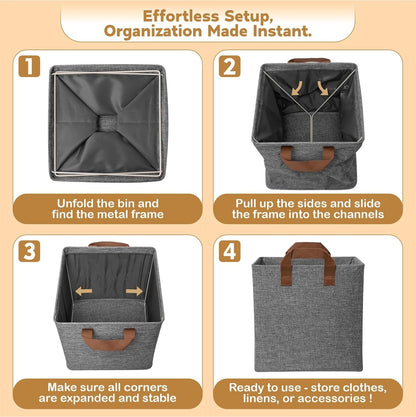 Effortless Setup, Organization Made Instant.

1

Unfold the bin and find the metal frame

2

Pull up the sides and slide the frame into the channels

3

Make sure all corners are expanded and stable

4

Ready to use - store clothes, linens, or accessories !