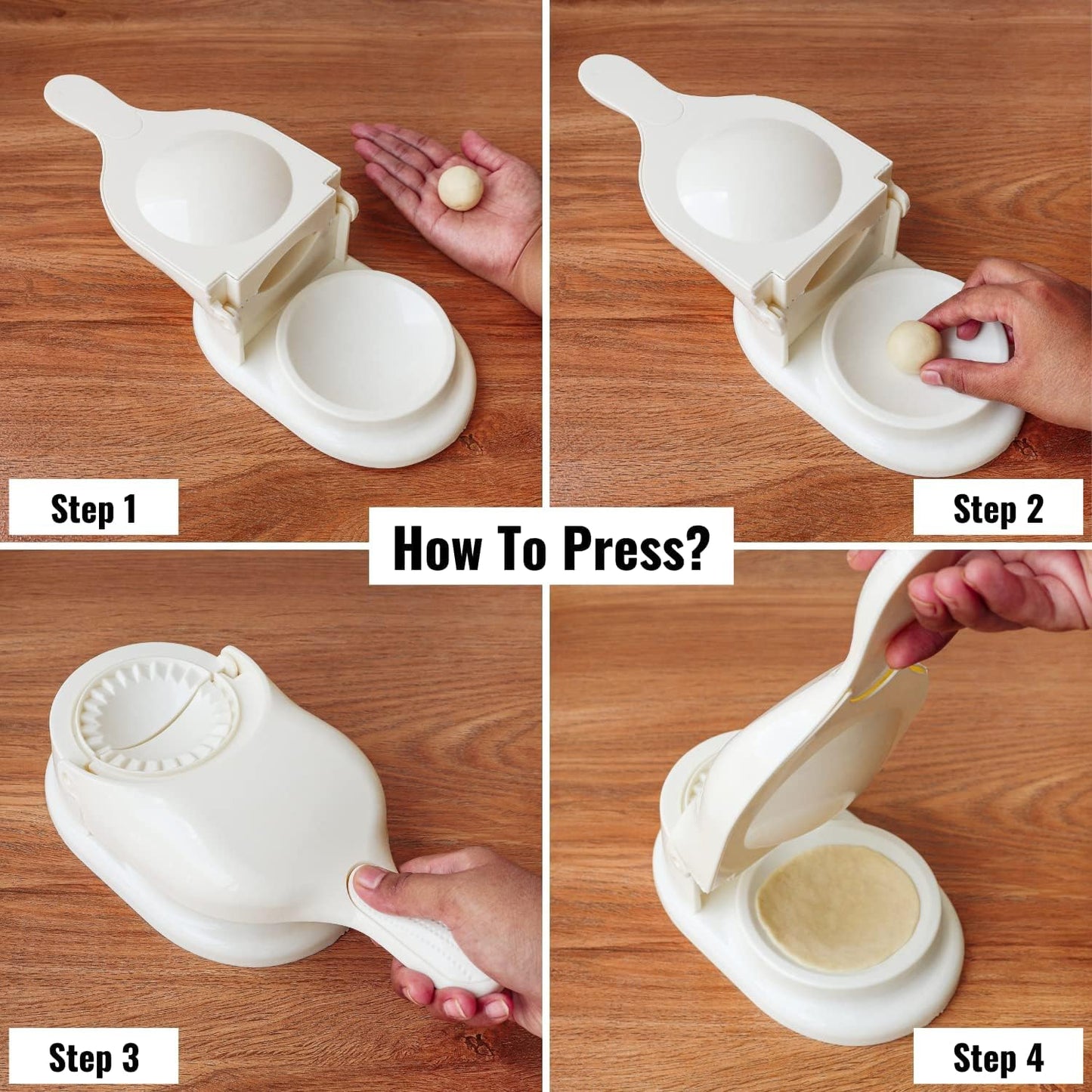 Step 1

Step 2

How To Press?

Step 3

Step 4