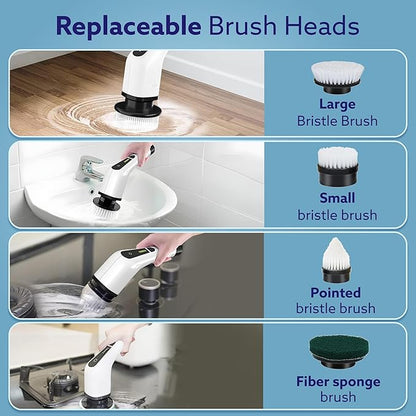 Replaceable Brush Heads

Large
Bristle Brush

Small
bristle brush

Pointed
bristle brush

Fiber sponge
brush