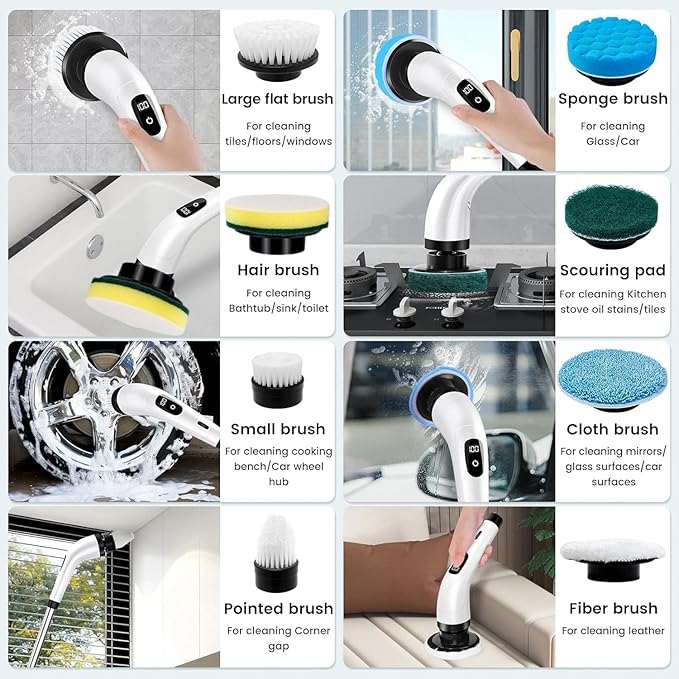 100

Large flat brush
For cleaning tiles/floors/windows

100

Sponge brush
For cleaning Glass/Car

100

Hair brush
For cleaning Bathtub/sink/toilet

Scouring pad
For cleaning Kitchen stove oil stains/tiles

100

Small brush
For cleaning cooking bench/Car wheel hub

100

Cloth brush
For cleaning mirrors/glass surfaces/car surfaces

Pointed brush
For cleaning Corner gap

Fiber brush
For cleaning leather